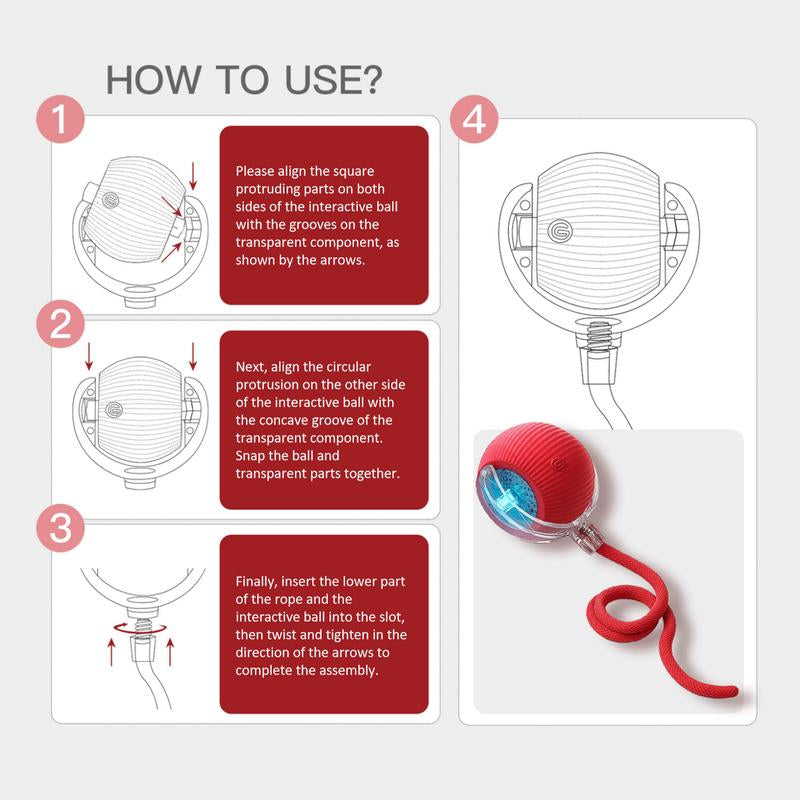 HOW TO USE?

1

Please align the square protruding parts on both sides of the interactive ball with the grooves on the transparent component, as shown by the arrows.

2

Next, align the circular protrusion on the other side of the interactive ball with the concave groove of the transparent component. Snap the ball and transparent parts together.

3

Finally, insert the lower part of the rope and the interactive ball into the slot, then twist and tighten in the direction of the arrows to complete the assembly.

4