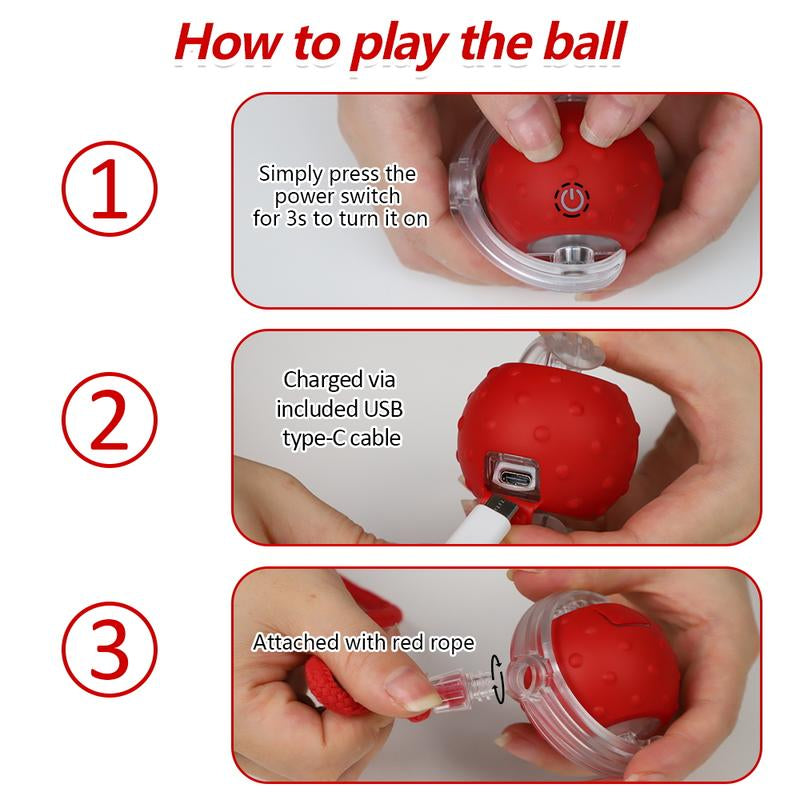 How to play the ball

①

Simply press the power switch for 3s to turn it on

②

Charged via included USB type-C cable

③

Attached with red rope