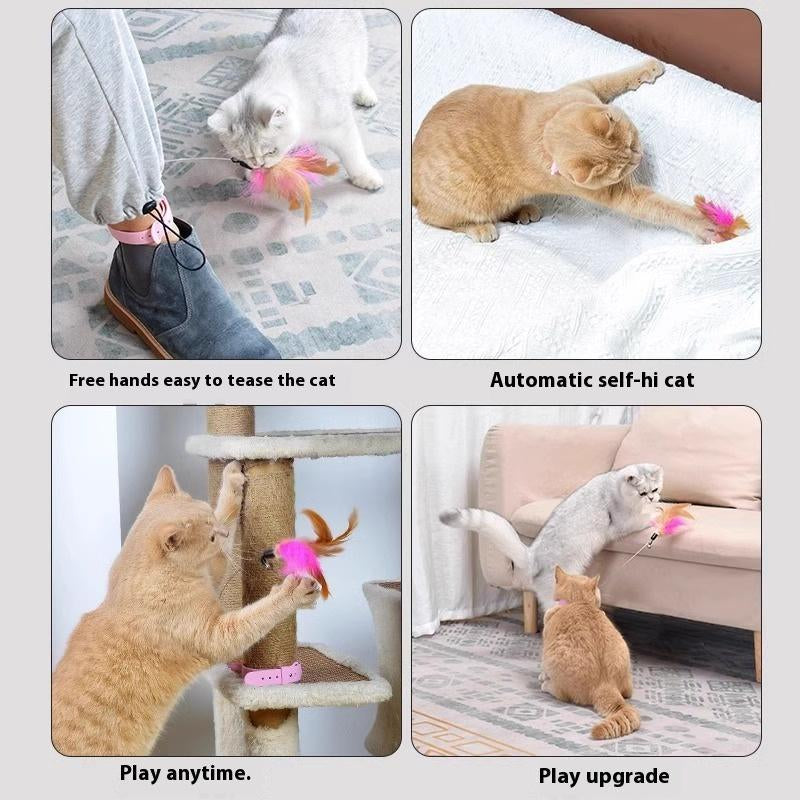 Free hands easy to tease the cat

Automatic self-hi cat

Play anytime.

Play upgrade